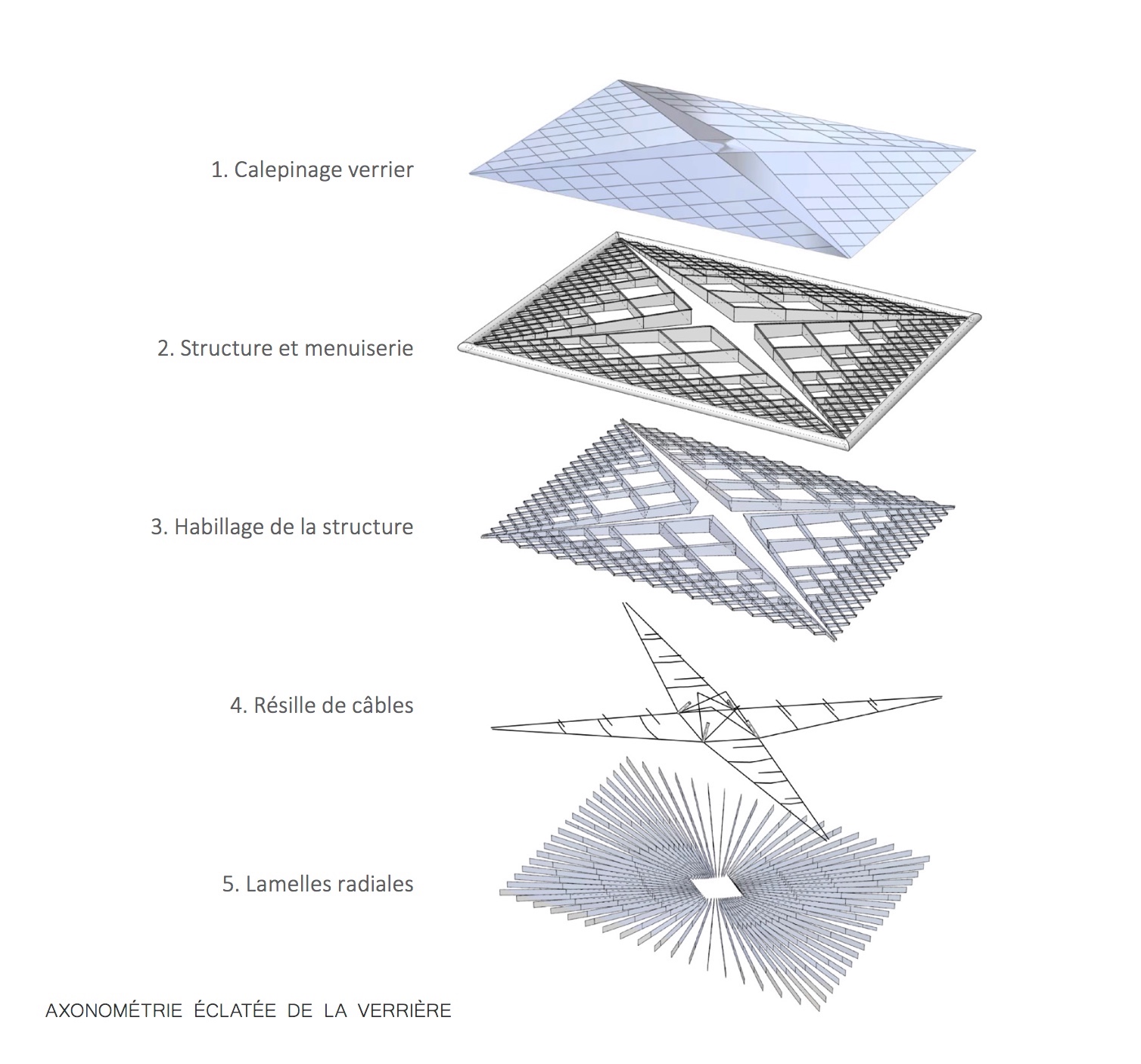 1. Calepinage verrier

2. Structure et menuiserie

3. Habillage de la structure

4. Résille de câbles

5. Lamelles radiales

AXONOMÉTRIE ÉCLATÉE DE LA VERRIÈRE