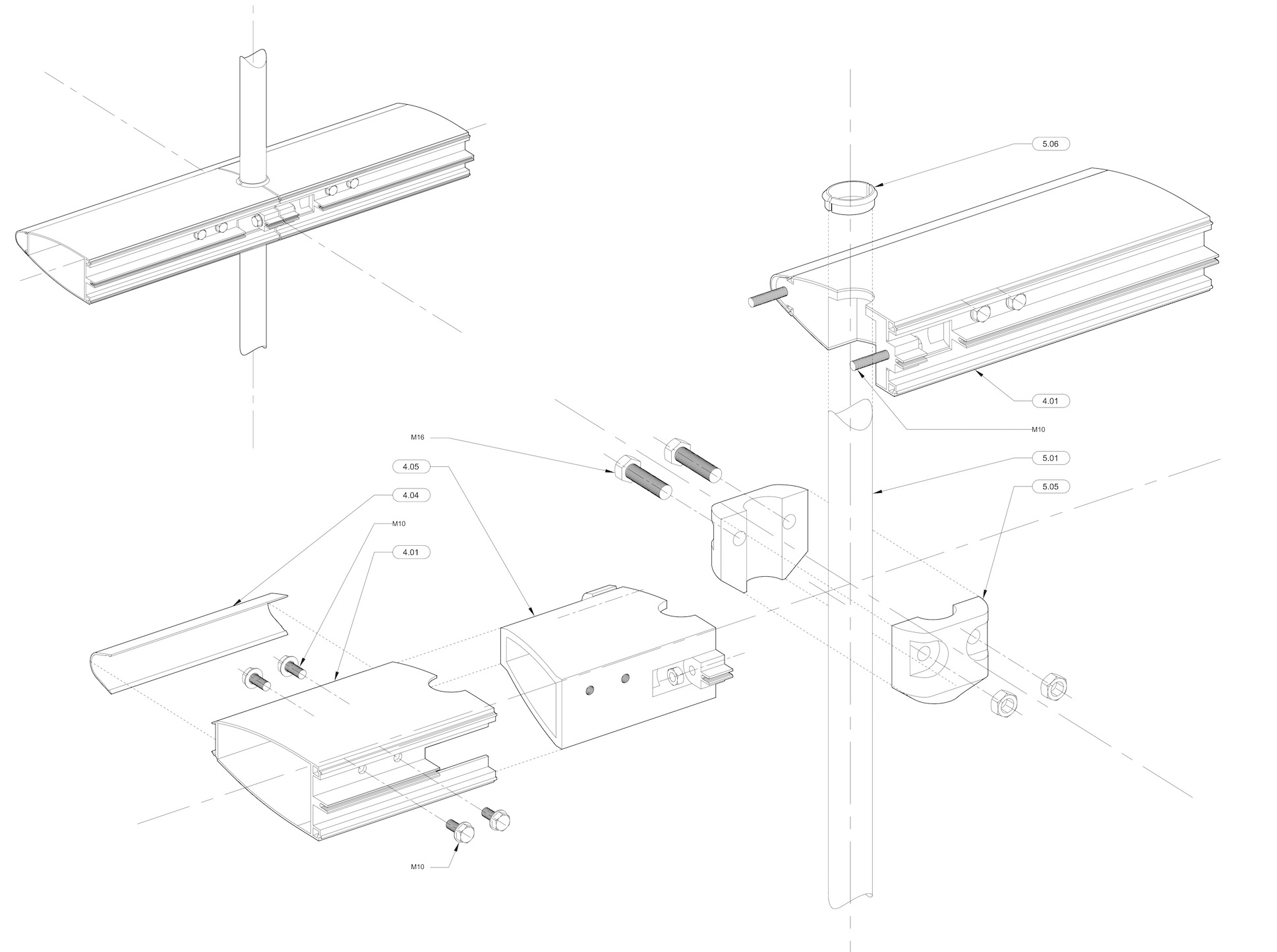 5.06

4.01

M10

M16

5.01

4.05

5.05

4.04

M10

4.01

M10